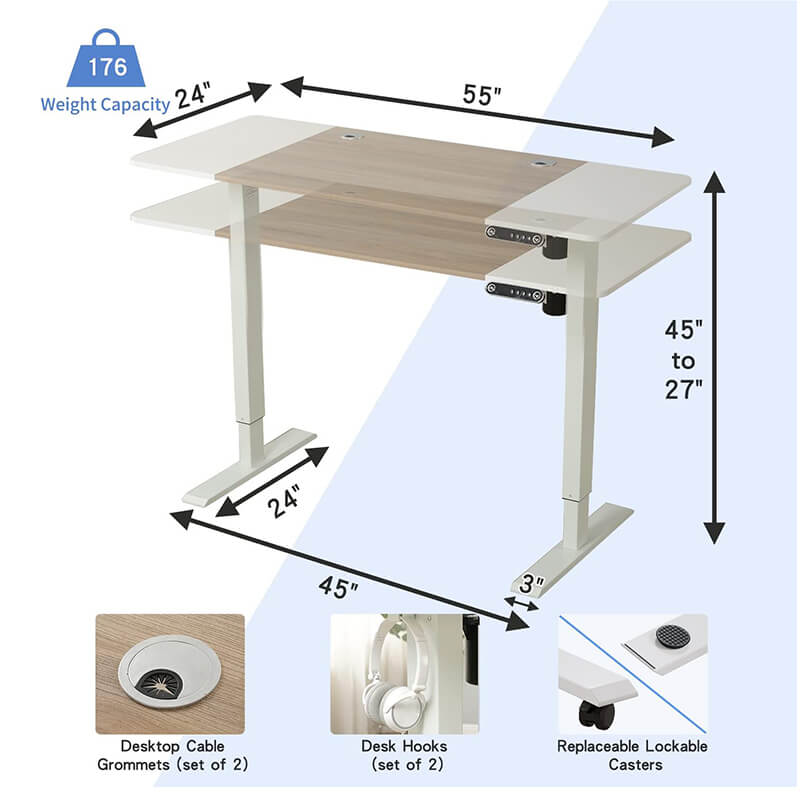 176

Weight Capacity

24"

55"

45"
to
27"

24"

45"

3"

Desktop Cable Grommets (set of 2)

Desk Hooks (set of 2)

Replaceable Lockable Casters